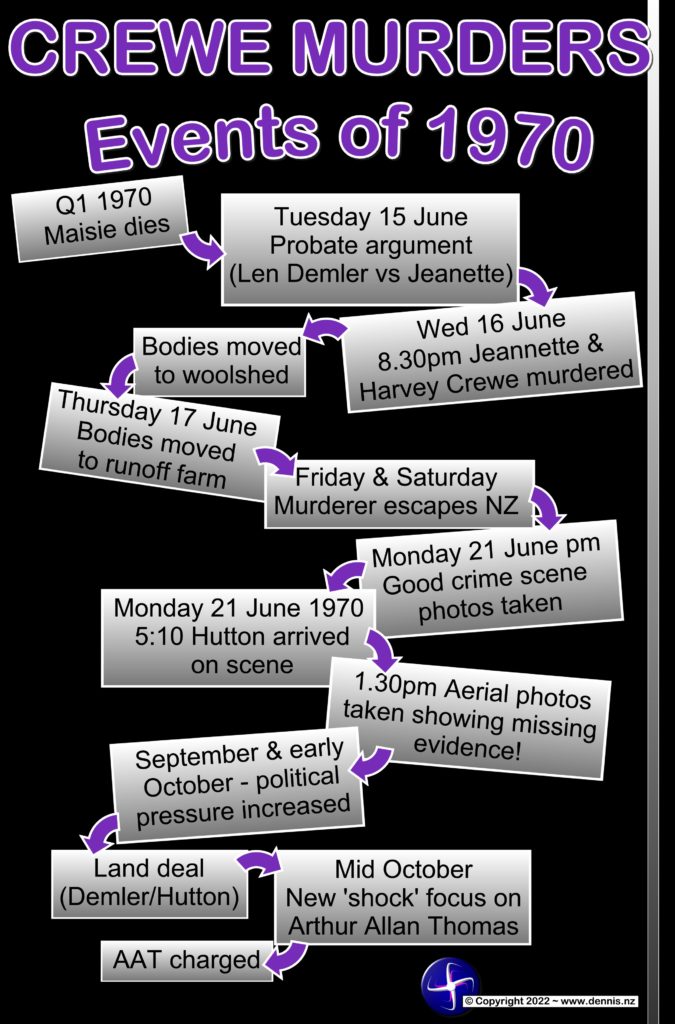 CREWE MURDERS
Events of 1970

Q1 1970
Maisie dies

Tuesday 15 June
Probate argument
(Len Demler vs Jeanette)

Wed 16 June
8.30pm Jeannette &
Harvey Crewe murdered

Bodies moved
to woolshed

Thursday 17 June
Bodies moved
to runoff farm

Friday & Saturday
Murderer escapes NZ

Monday 21 June pm
Good crime scene
photos taken

Monday 21 June 1970
5:10 Hutton arrived
on scene

1.30pm Aerial photos
taken showing missing
evidence!

September & early
October - political
pressure increased

Land deal
(Demler/Hutton)

Mid October
New 'shock' focus on
Arthur Allan Thomas

AAT charged

© Copyright 2022 ~ www.dennis.nz